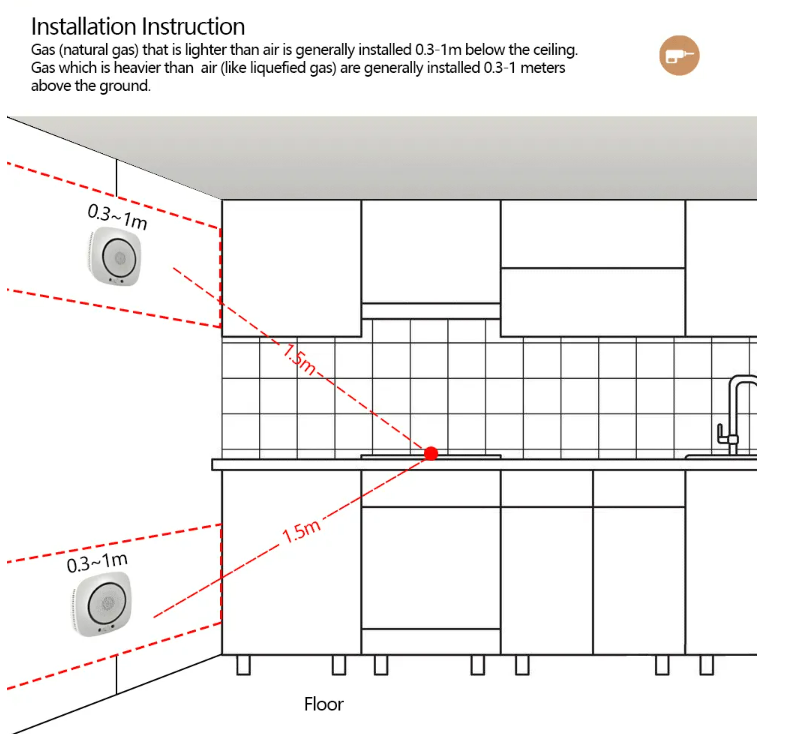 Installation Instruction
Gas (natural gas) that is lighter than air is generally installed 0.3-1m below the ceiling. Gas which is heavier than air (like liquefied gas) are generally installed 0.3-1 meters above the ground.

0.3~1m

1.5m

1.5m

0.3~1m

Floor